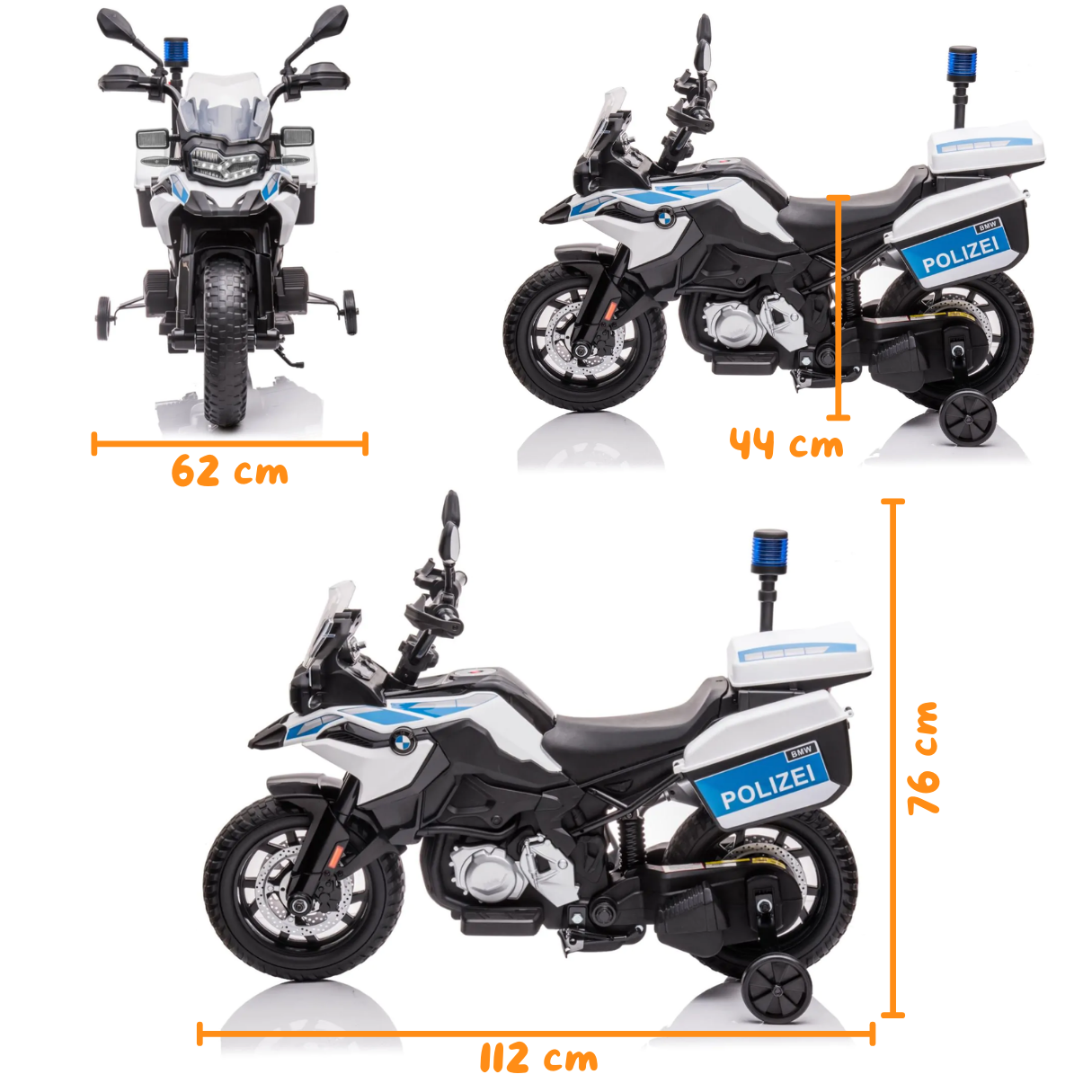 62 cm

BMW
POLIZEI

44 cm

BMW
POLIZEI

76 cm

112 cm