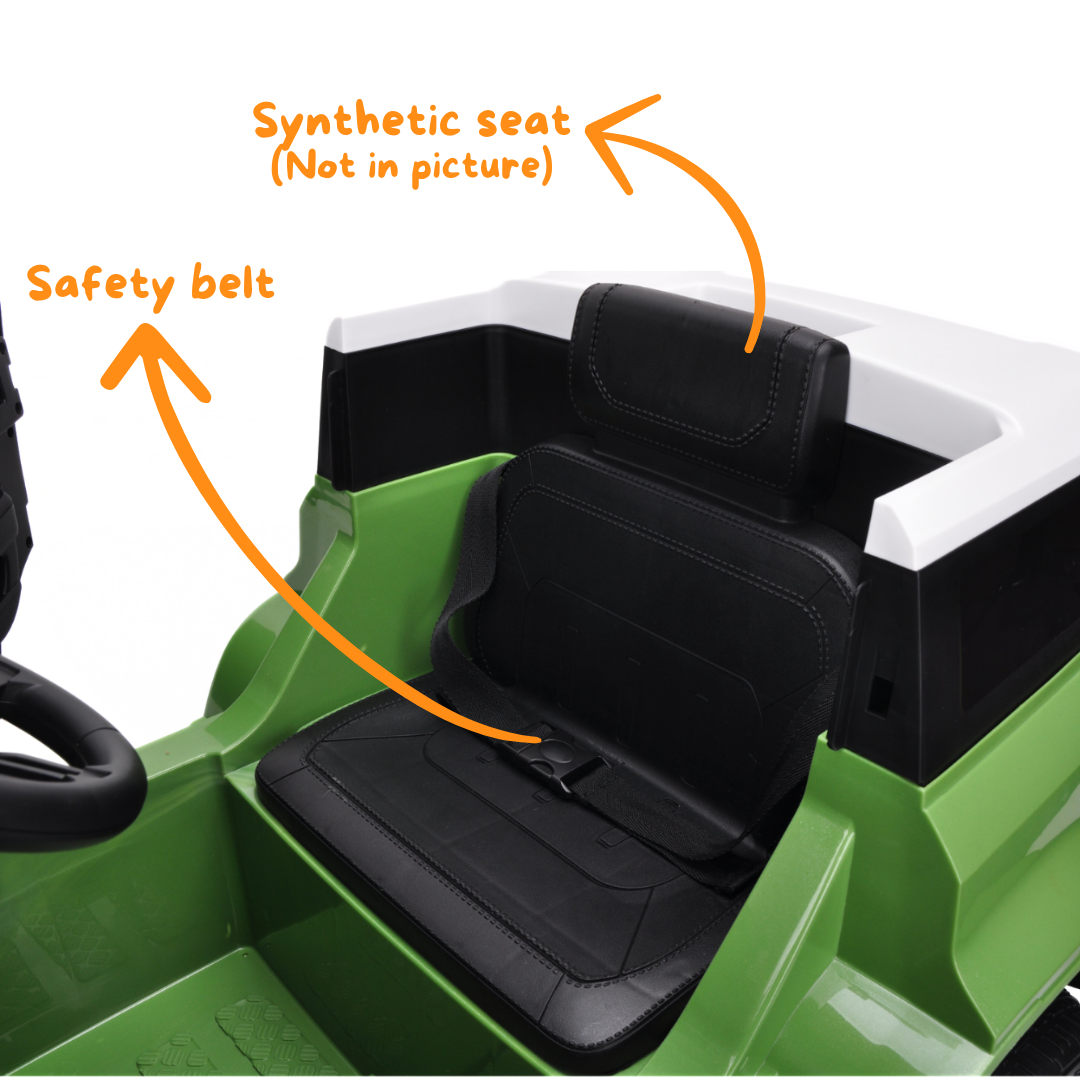 Synthetic seat
(Not in picture)

Safety belt